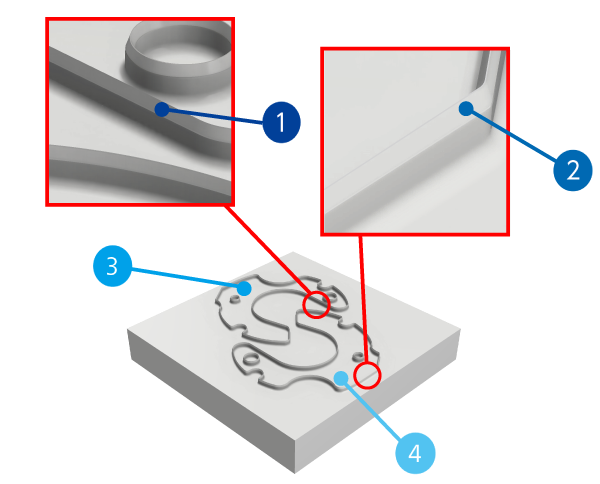 1
2
3
4