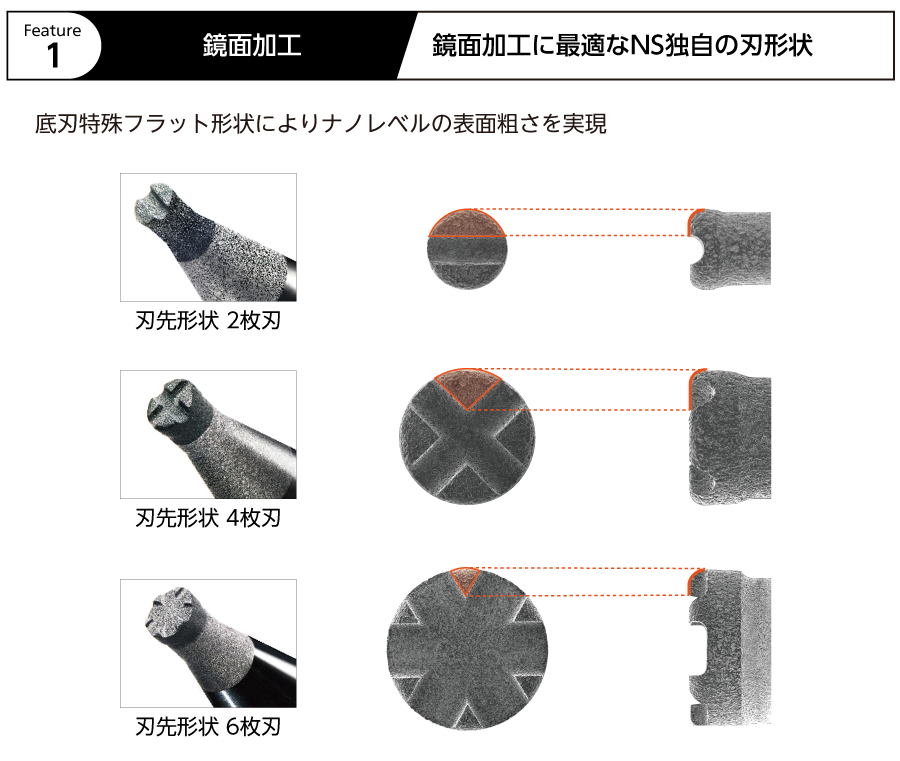 Feature
1

鏡面加工

鏡面加工に最適なNS独自の刃形状

底刃特殊フラット形状によりナノレベルの表面粗さを実現

刃先形状 2枚刃

刃先形状 4枚刃

刃先形状 6枚刃