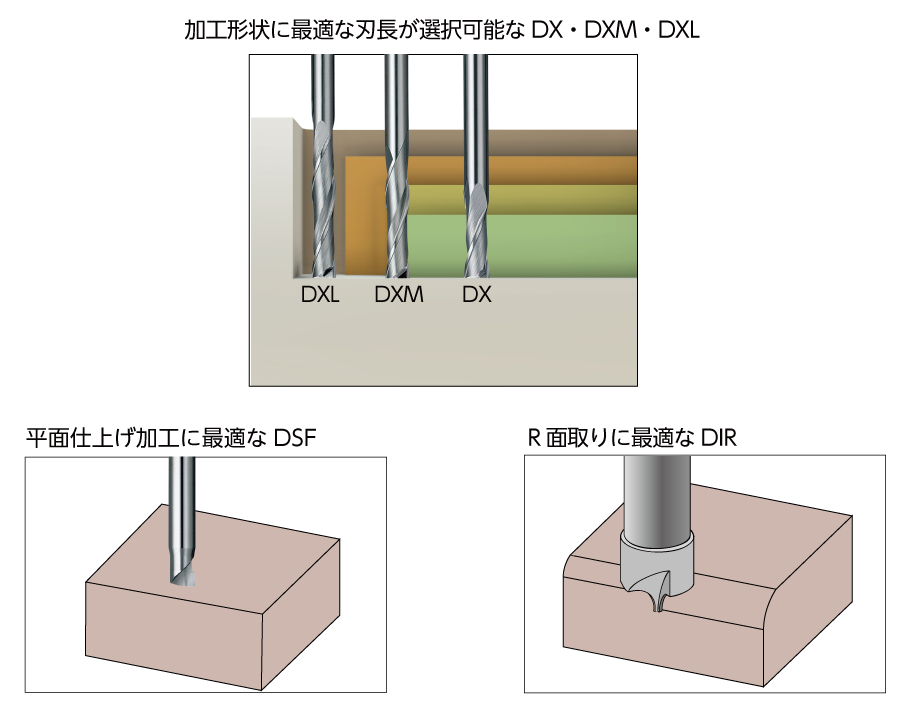 加工形状に最適な刃長が選択可能な DX・DXM・DXL

DXL DXM DX

平面仕上げ加工に最適な DSF

R 面取りに最適な DIR