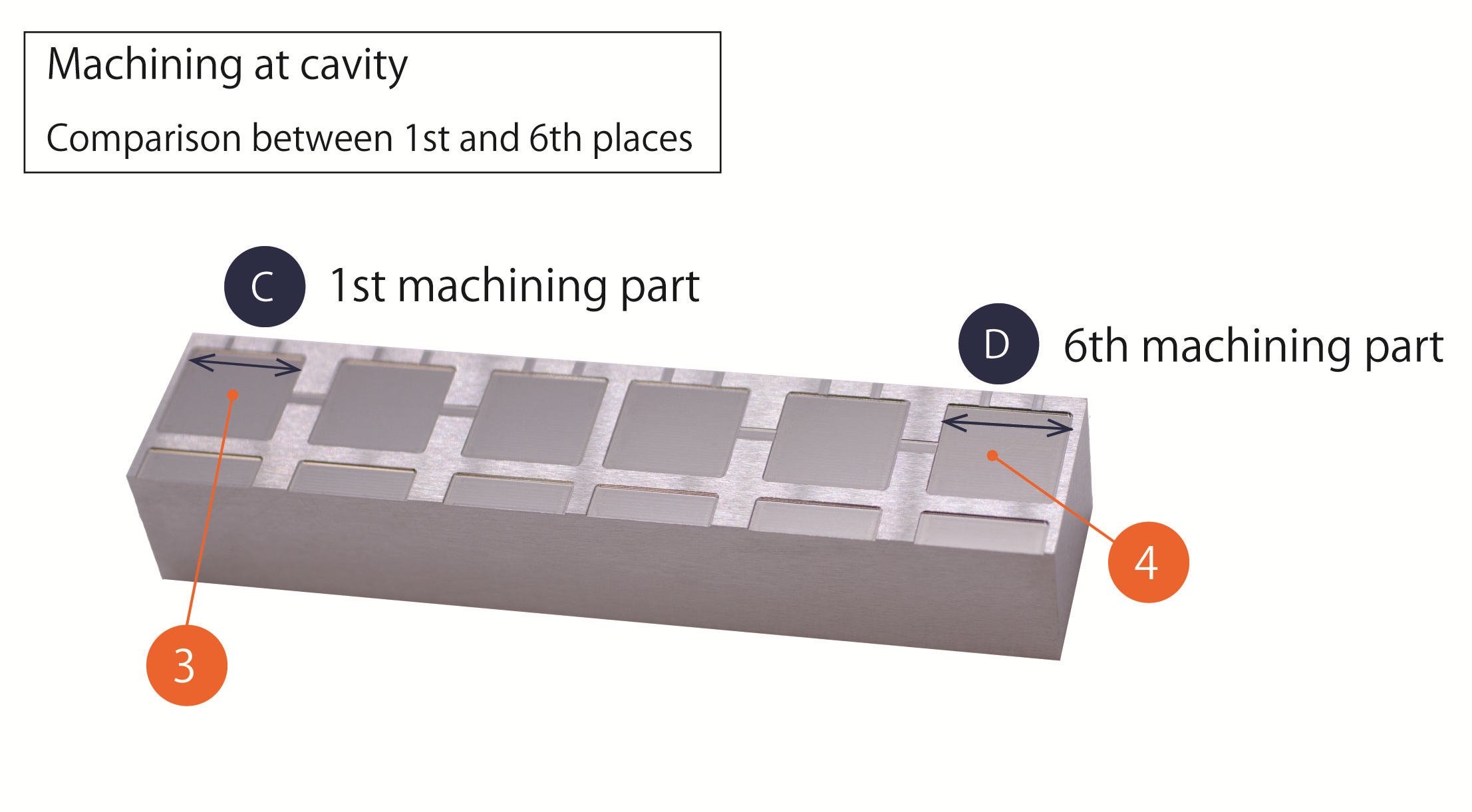 Machining at cavity

Comparison between 1st and 6th places

C 1st machining part

D 6th machining part

4

3