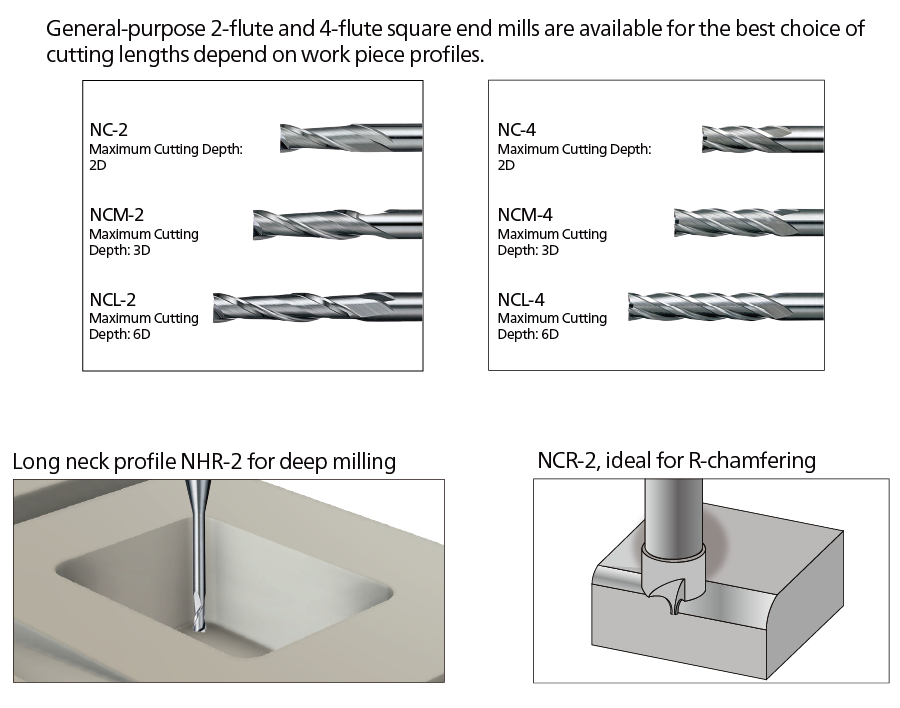 General-purpose 2-flute and 4-flute square end mills are available for the best choice of cutting lengths depend on work piece profiles.

NC-2
Maximum Cutting Depth: 2D

NCM-2
Maximum Cutting Depth: 3D

NCL-2
Maximum Cutting Depth: 6D

NC-4
Maximum Cutting Depth: 2D

NCM-4
Maximum Cutting Depth: 3D

NCL-4
Maximum Cutting Depth: 6D

Long neck profile NHR-2 for deep milling

NCR-2, ideal for R-chamfering