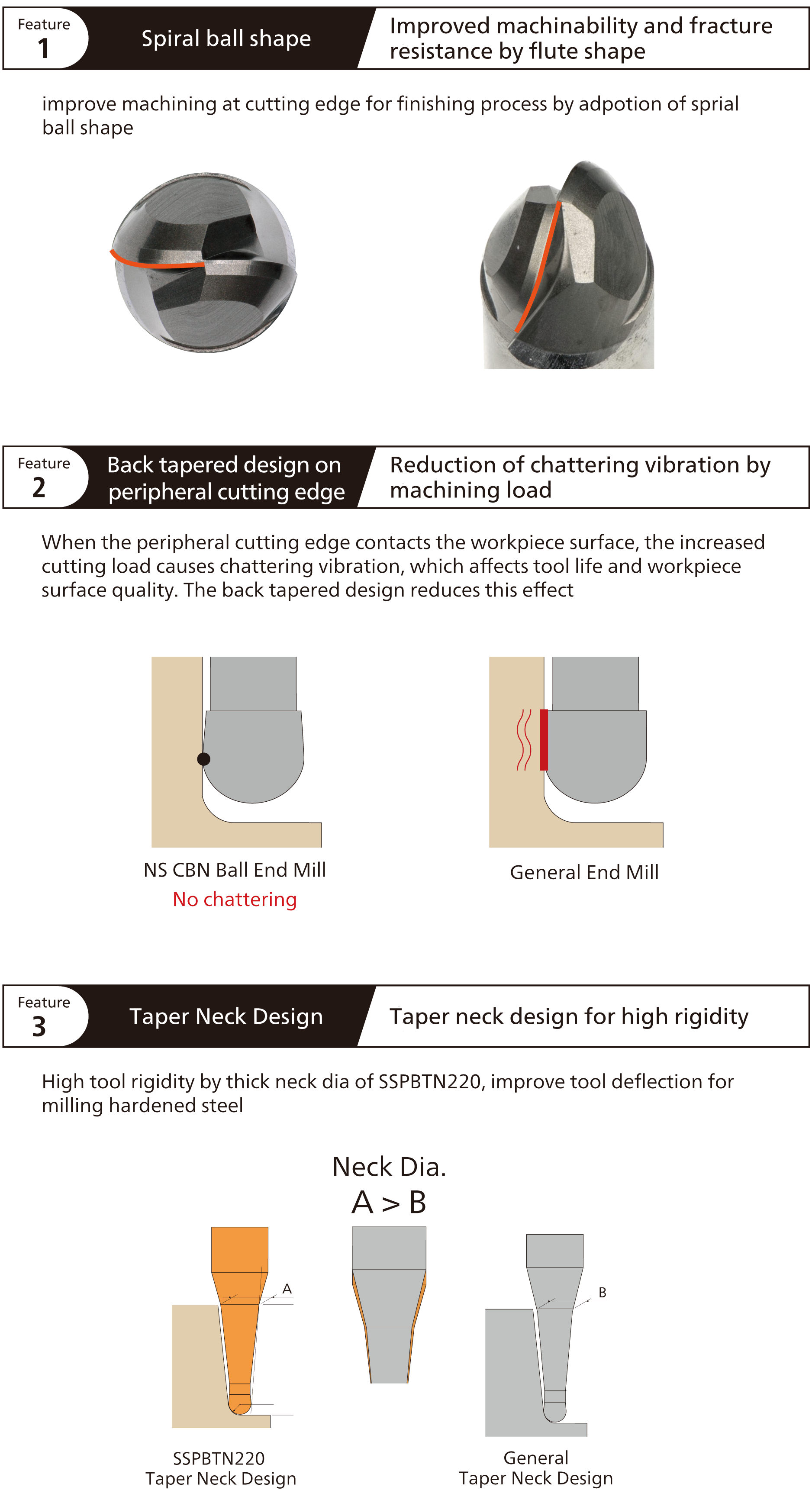 Feature
1

Spiral ball shape

Improved machinability and fracture resistance by flute shape

improve machining at cutting edge for finishing process by adpotion of sprial ball shape

Feature
2

Back tapered design on peripheral cutting edge

Reduction of chattering vibration by machining load

When the peripheral cutting edge contacts the workpiece surface, the increased cutting load causes chattering vibration, which affects tool life and workpiece surface quality. The back tapered design reduces this effect

NS CBN Ball End Mill
No chattering

General End Mill

Feature
3

Taper Neck Design

Taper neck design for high rigidity

High tool rigidity by thick neck dia of SSPBTN220, improve tool deflection for milling hardened steel

Neck Dia.
A > B

A

B

SSPBTN220
Taper Neck Design

General
Taper Neck Design